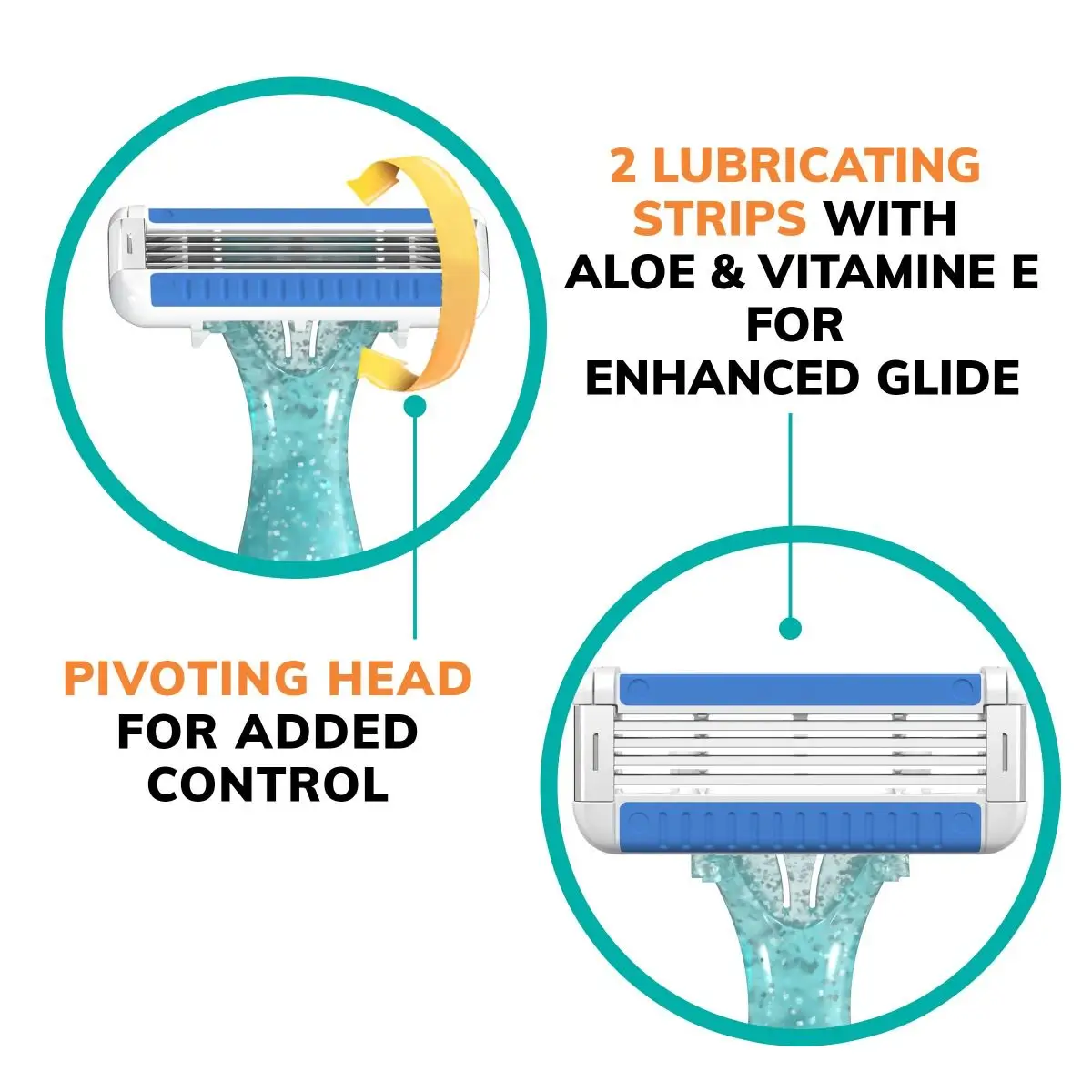 2 LUBRICATING STRIPS WITH ALOE & VITAMINE E FOR ENHANCED GLIDE

PIVOTING HEAD FOR ADDED CONTROL