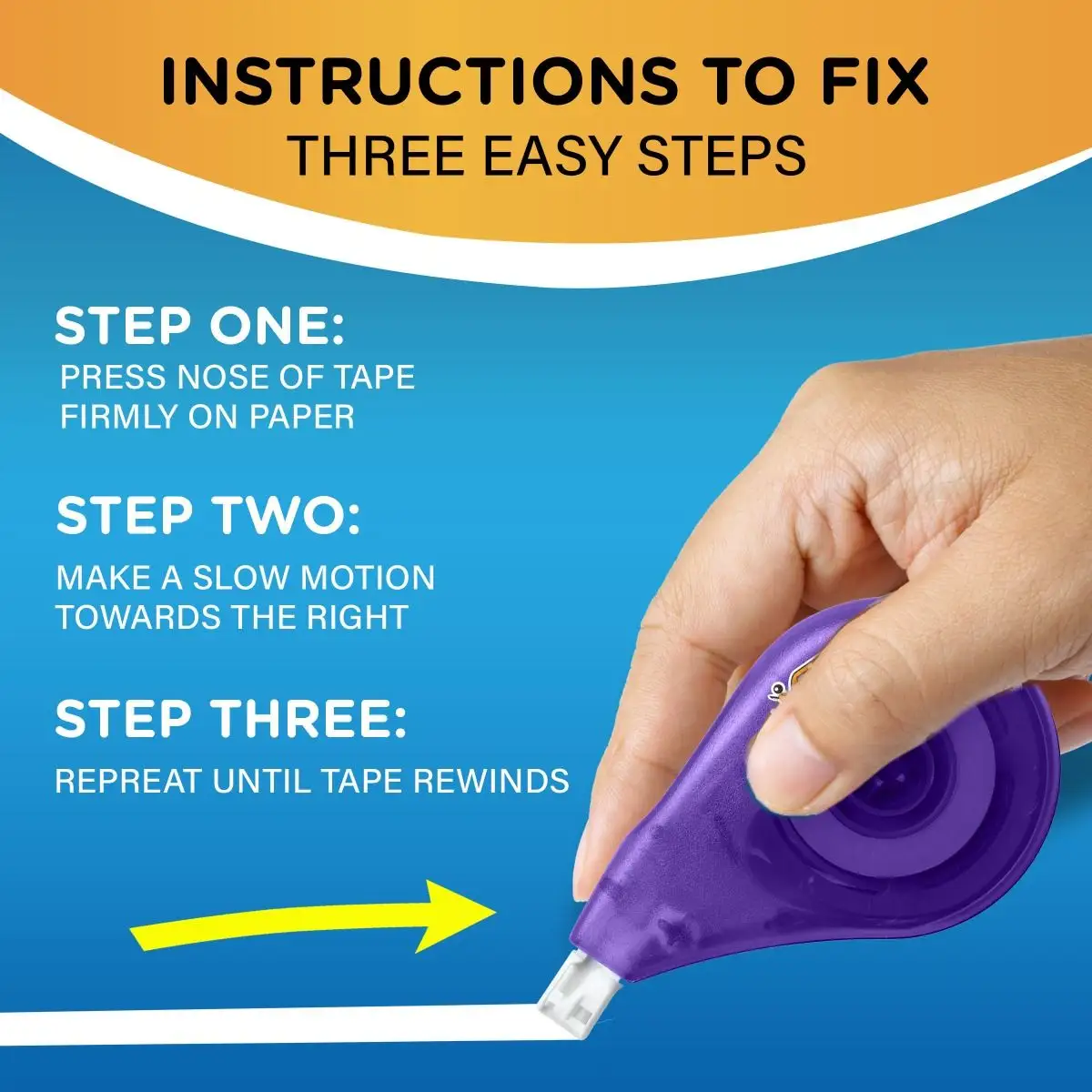 INSTRUCTIONS TO FIX
THREE EASY STEPS

STEP ONE:
PRESS NOSE OF TAPE FIRMLY ON PAPER

STEP TWO:
MAKE A SLOW MOTION TOWARDS THE RIGHT

STEP THREE:
REPREAT UNTIL TAPE REWINDS