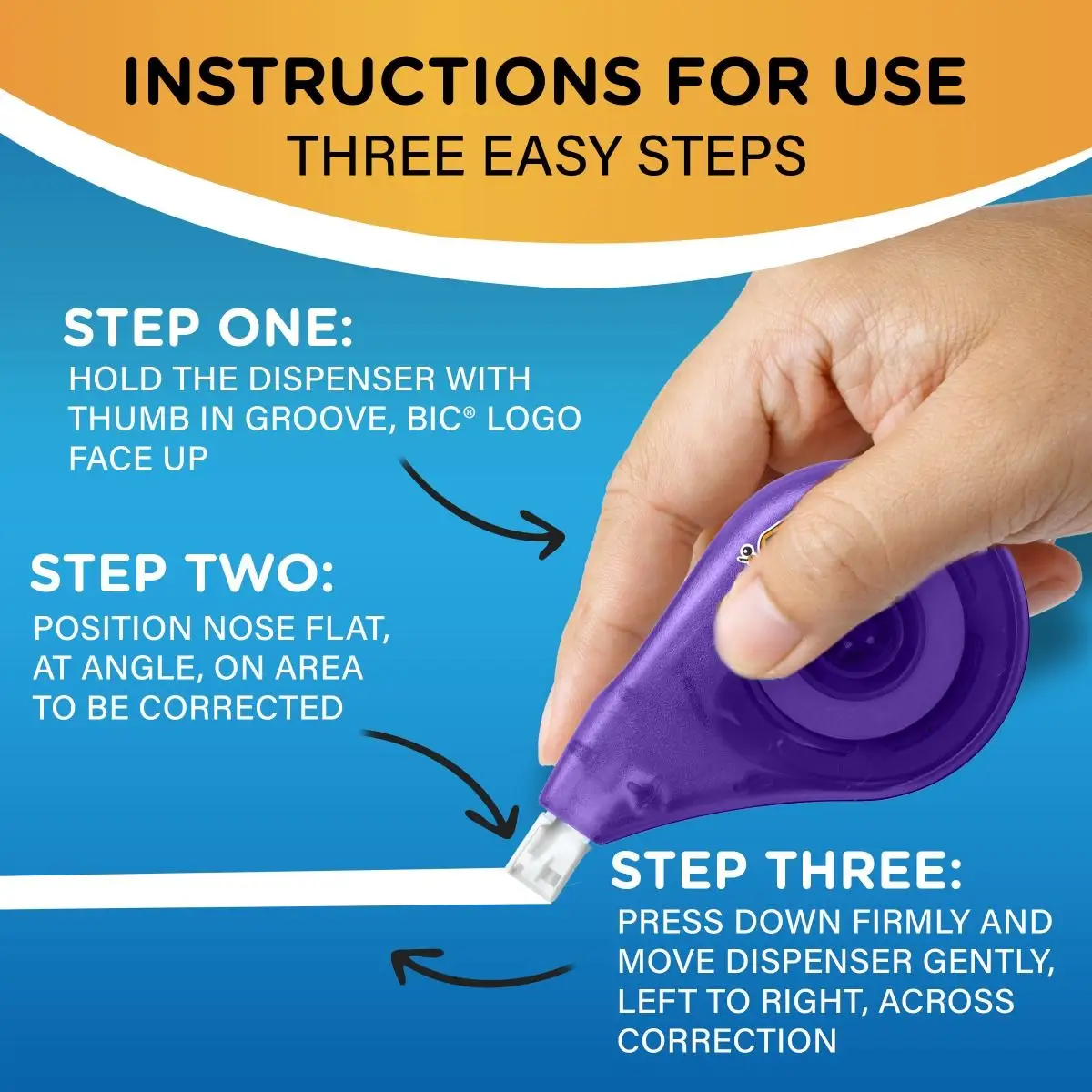 INSTRUCTIONS FOR USE
THREE EASY STEPS

STEP ONE:
HOLD THE DISPENSER WITH THUMB IN GROOVE, BIC® LOGO FACE UP

STEP TWO:
POSITION NOSE FLAT, AT ANGLE, ON AREA TO BE CORRECTED

STEP THREE:
PRESS DOWN FIRMLY AND MOVE DISPENSER GENTLY, LEFT TO RIGHT, ACROSS CORRECTION