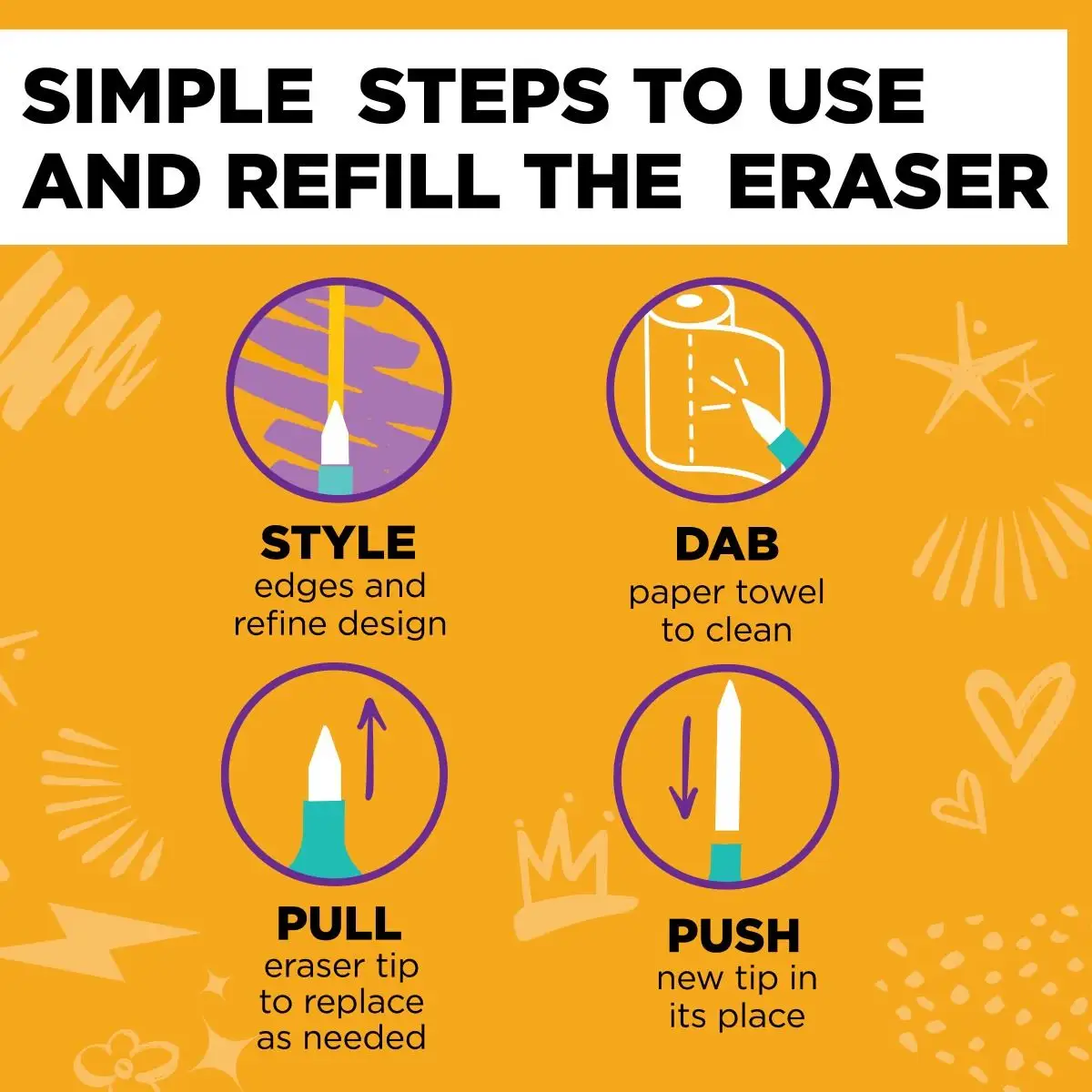 SIMPLE STEPS TO USE AND REFILL THE ERASER

STYLE
edges and refine design

DAB
paper towel to clean

PULL
eraser tip to replace as needed

PUSH
new tip in its place